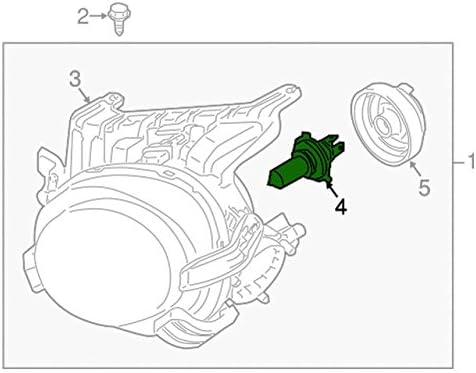 2
3
4
5
1