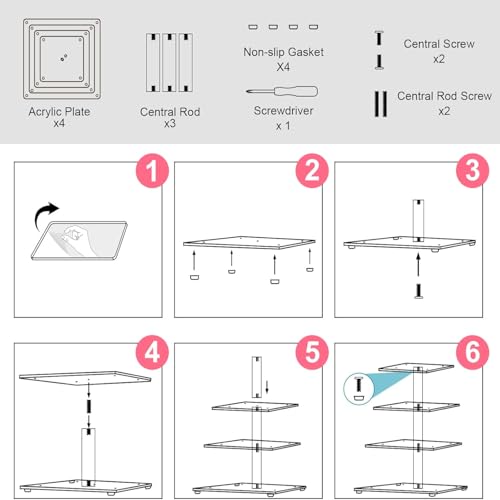 Acrylic Plate
x4

Central Rod
x3

Non-slip Gasket
X4

Screwdriver
x 1

Central Screw
x2

Central Rod Screw
x2

1

2

3

4

5

6