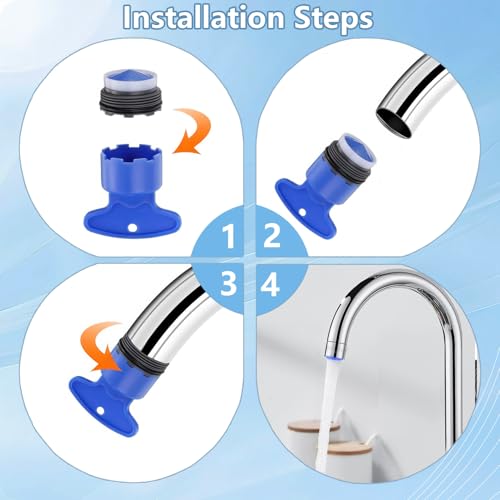 Installation Steps

1

2

3

4