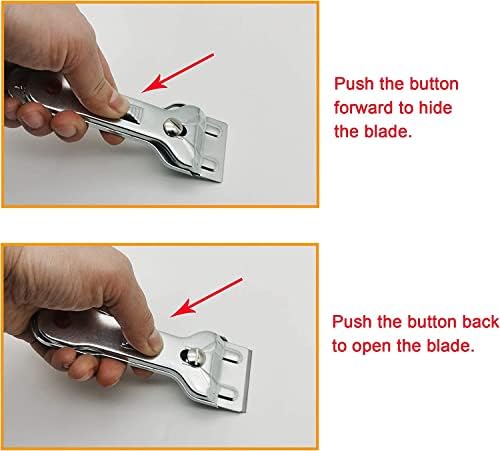 Push the button forward to hide the blade.

Push the button back to open the blade.