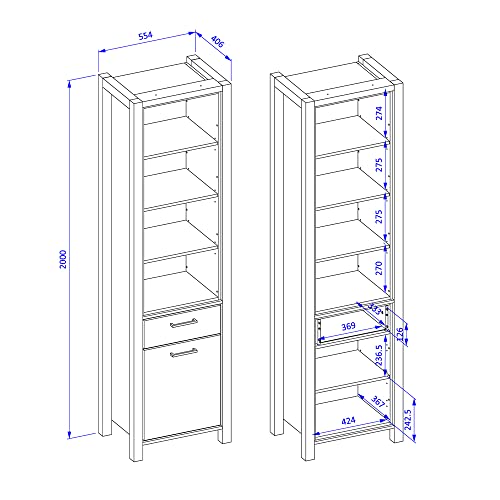 554
406
2000
274
275
275
270
333
369
126
236.5
367
424
242.5