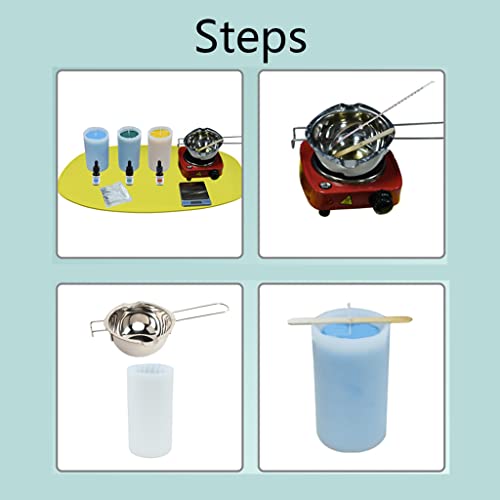 Steps