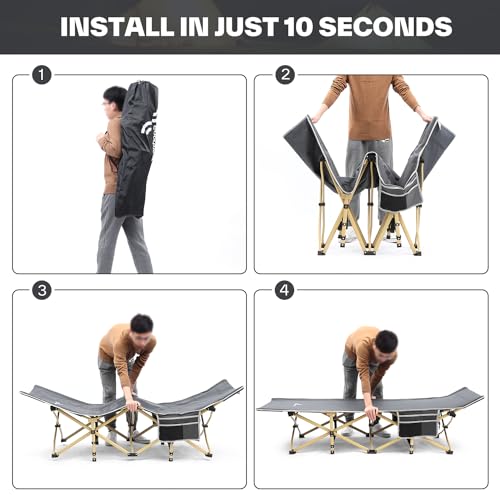 INSTALL IN JUST 10 SECONDS

1

2

3

4