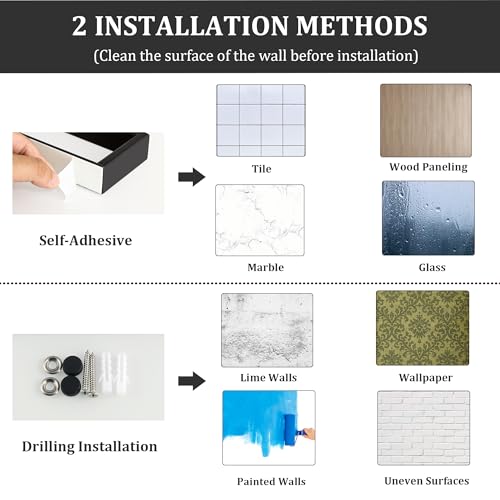 2 INSTALLATION METHODS
(Clean the surface of the wall before installation)

Self-Adhesive

Tile

Wood Paneling

Marble

Glass

Drilling Installation

Lime Walls

Wallpaper

Painted Walls

Uneven Surfaces