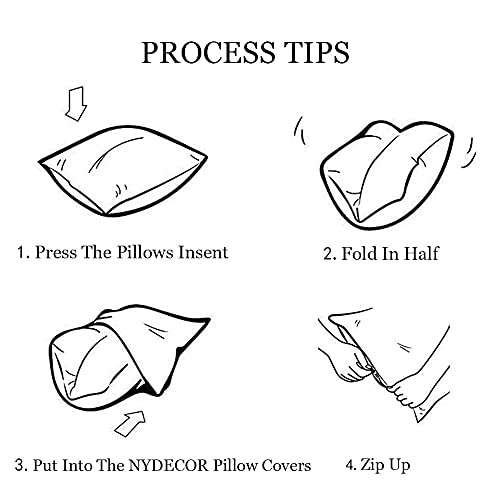 PROCESS TIPS

1. Press The Pillows Insent

2. Fold In Half

3. Put Into The NYDECOR Pillow Covers

4. Zip Up