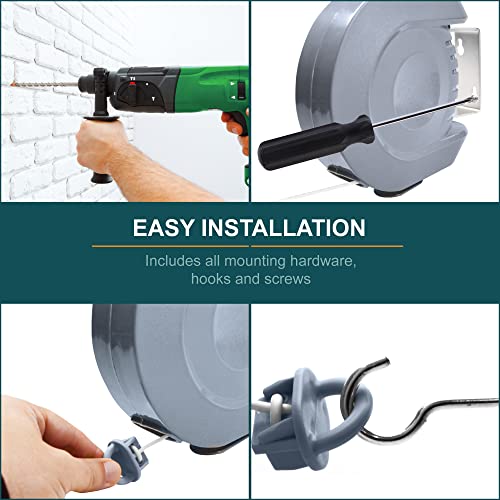 EASY INSTALLATION

Includes all mounting hardware, hooks and screws