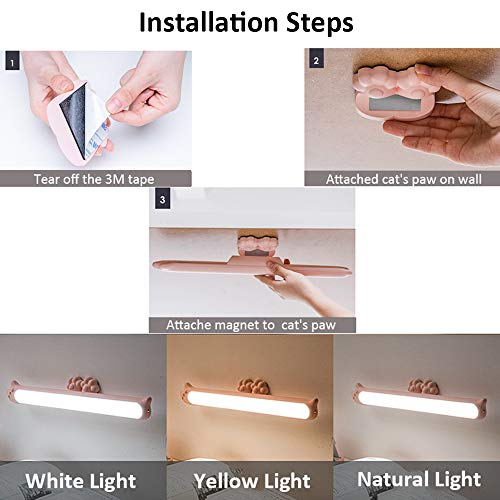 Installation Steps

1

Tear off the 3M tape

2

Attached cat's paw on wall

3

Attache magnet to  cat's paw

White Light

Yellow Light

Natural Light