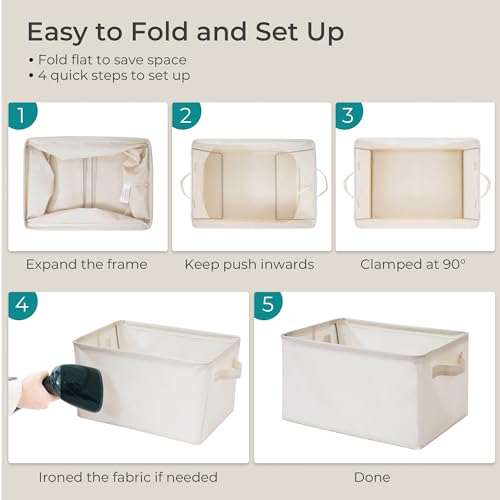 Easy to Fold and Set Up

• Fold flat to save space
• 4 quick steps to set up

1

Expand the frame

2

Keep push inwards

3

Clamped at 90°

4

Ironed the fabric if needed

5

Done