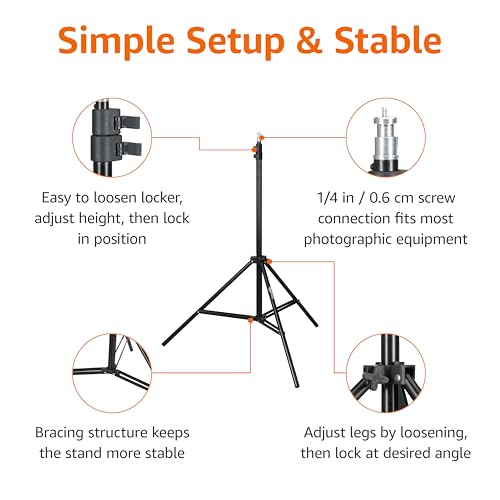 Simple Setup & Stable

Easy to loosen locker, adjust height, then lock in position

1/4 in / 0.6 cm screw connection fits most photographic equipment

Bracing structure keeps the stand more stable

Adjust legs by loosening, then lock at desired angle