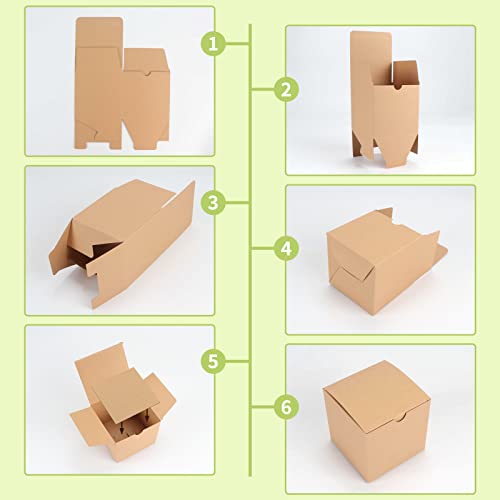 1

2

3

4

5

6