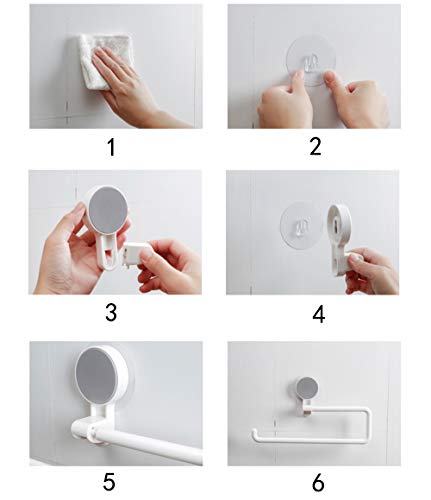 1

2

3

4

5

6