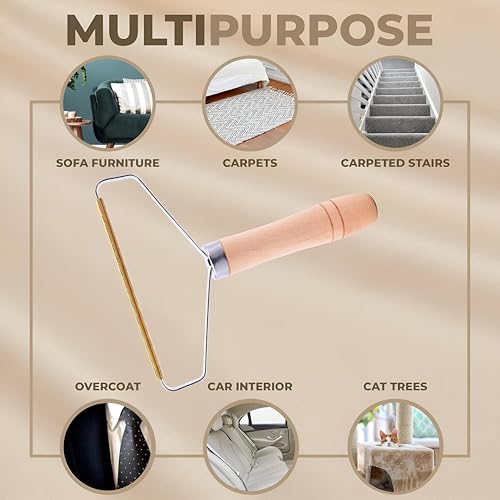 MULTIPURPOSE

SOFA FURNITURE

CARPETS

CARPETED STAIRS

OVERCOAT

CAR INTERIOR

CAT TREES