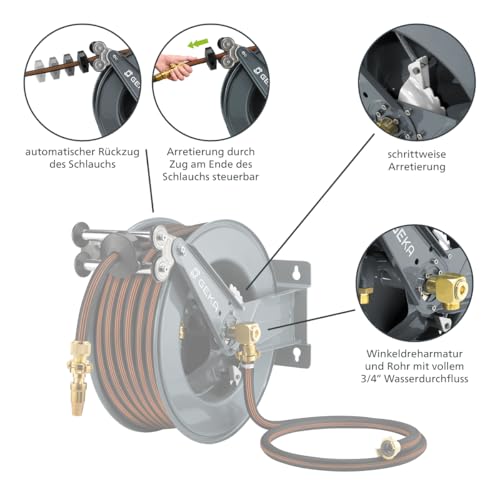 GEKA

GEKA

automatischer Rückzug des Schlauchs

Arretierung durch Zug am Ende des Schlauchs steuerbar

schrittweise Arretierung

GEKA

GEKA

Winkeldreharmatur und Rohr mit vollem 3/4" Wasserdurchfluss