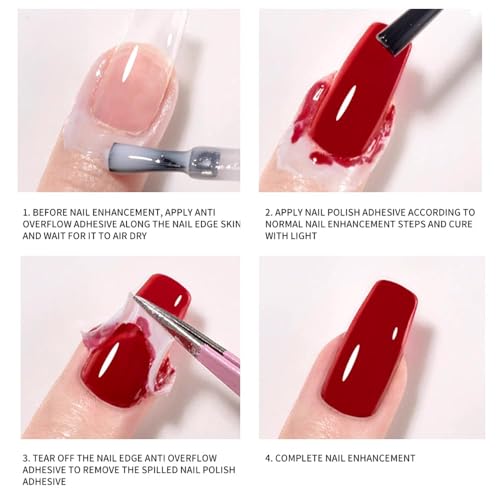 1. BEFORE NAIL ENHANCEMENT, APPLY ANTI OVERFLOW ADHESIVE ALONG THE NAIL EDGE SKIN AND WAIT FOR IT TO AIR DRY

2. APPLY NAIL POLISH ADHESIVE ACCORDING TO NORMAL NAIL ENHANCEMENT STEPS AND CURE WITH LIGHT

3. TEAR OFF THE NAIL EDGE ANTI OVERFLOW ADHESIVE TO REMOVE THE SPILLED NAIL POLISH ADHESIVE

4. COMPLETE NAIL ENHANCEMENT