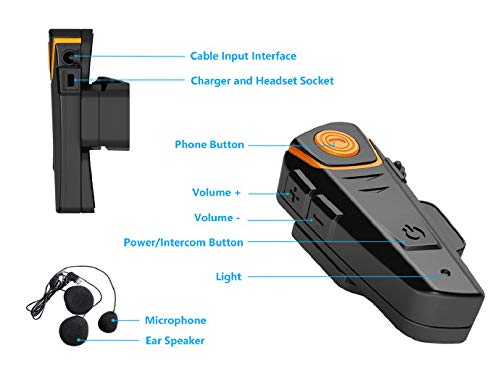 Cable Input Interface

Charger and Headset Socket

Phone Button

Volume +

Volume -

Power/Intercom Button

Light

Microphone

Ear Speaker