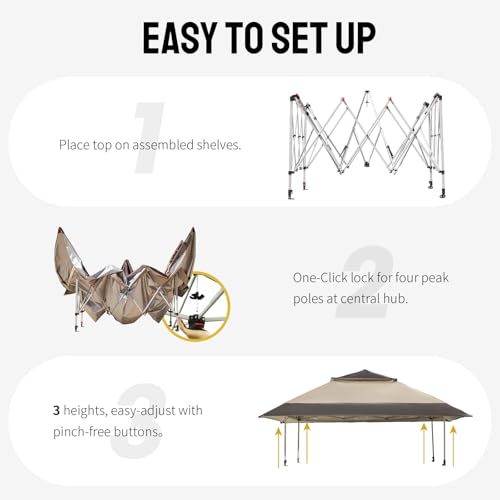 EASY TO SET UP

1

Place top on assembled shelves.

2

One-Click lock for four peak poles at central hub.

3

3 heights, easy-adjust with pinch-free buttons。