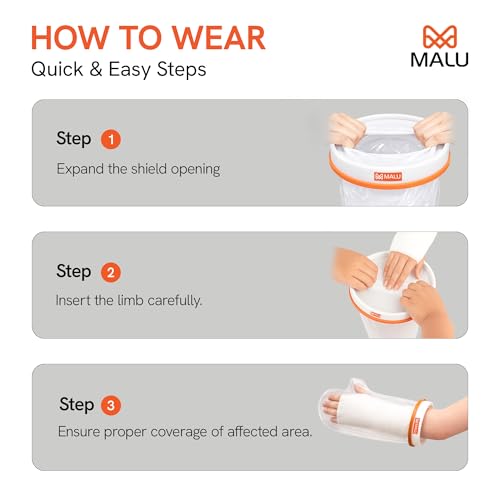 HOW TO WEAR
Quick & Easy Steps

MALU

Step 1
Expand the shield opening

MALU

Step 2
Insert the limb carefully.

Step 3
Ensure proper coverage of affected area.