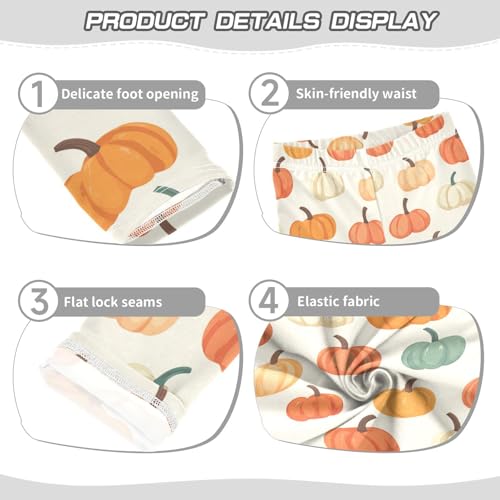 PRODUCT DETAILS DISPLAY

1 Delicate foot opening

2 Skin-friendly waist

3 Flat lock seams

4 Elastic fabric