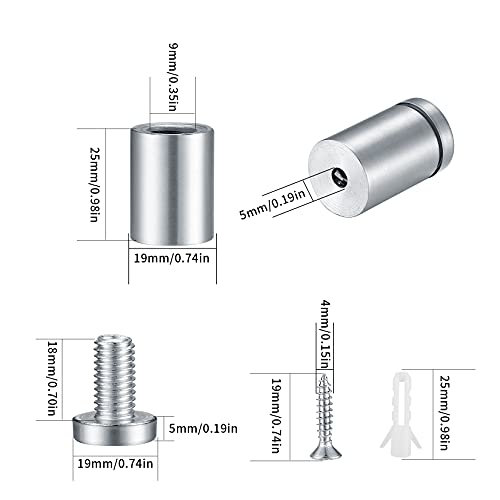 9mm/0.35in

25mm/0.98in

19mm/0.74in

5mm/0.19in

18mm/0.70in

5mm/0.19in

19mm/0.74in

4mm/0.15in

19mm/0.74in

25mm/0.98in