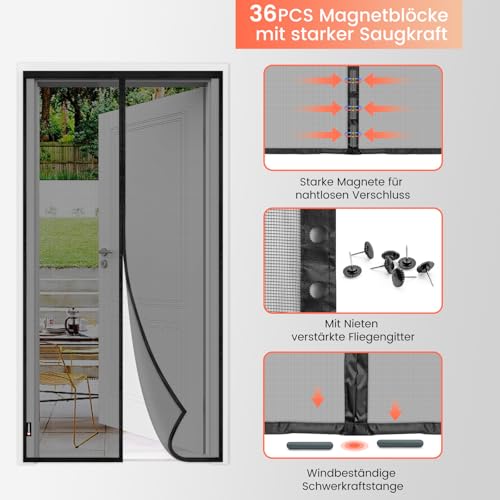 36PCS Magnetblöcke mit starker Saugkraft

Starke Magnete für nahtlosen Verschluss

Mit Nieten verstärkte Fliegengitter

Windbeständige Schwerkraftstange