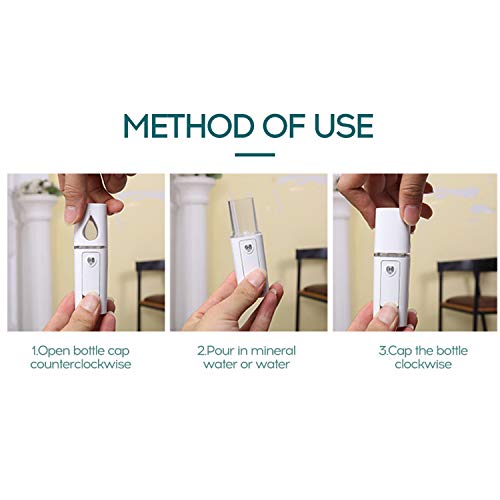 METHOD OF USE

1.Open bottle cap counterclockwise

2.Pour in mineral water or water

3.Cap the bottle clockwise