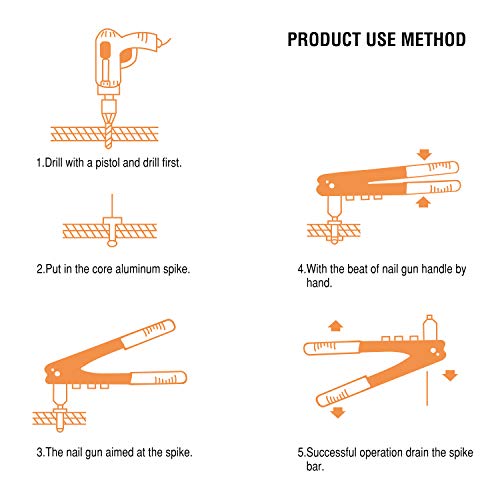 PRODUCT USE METHOD

1.Drill with a pistol and drill first.

2.Put in the core aluminum spike.

3.The nail gun aimed at the spike.

4.With the beat of nail gun handle by hand.

5.Successful operation drain the spike bar.