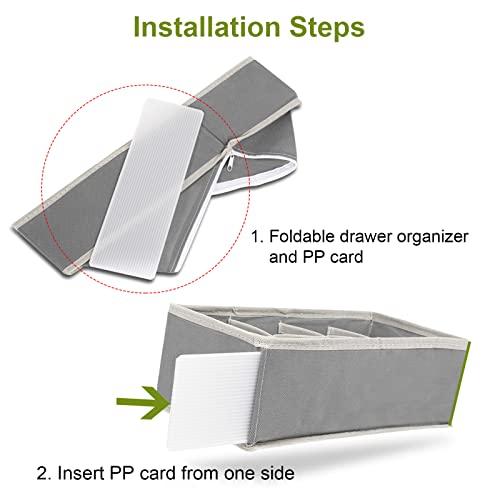 Installation Steps

1. Foldable drawer organizer and PP card

2. Insert PP card from one side