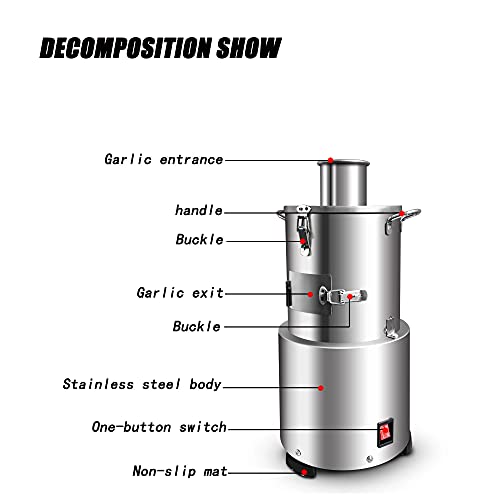 DECOMPOSITION SHOW

Garlic entrance

handle

Buckle

Garlic exit

Buckle

Stainless steel body

One-button switch

Non-slip mat