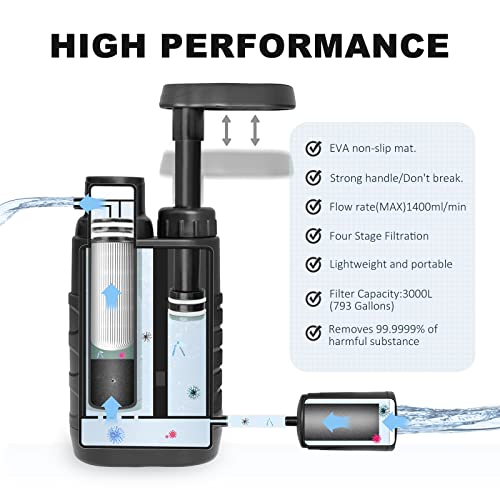 HIGH PERFORMANCE

EVA non-slip mat.

Strong handle/Don't break.

Flow rate(MAX)1400ml/min

Four Stage Filtration

Lightweight and portable

Filter Capacity:3000L (793 Gallons)

Removes 99.9999% of harmful substance