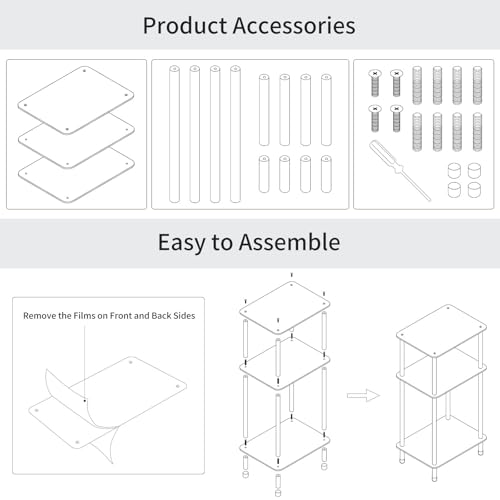 Product Accessories

Easy to Assemble

Remove the Films on Front and Back Sides