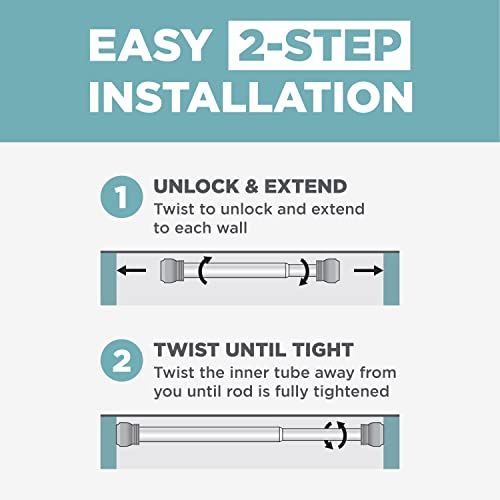 EASY 2-STEP INSTALLATION

1 UNLOCK & EXTEND
Twist to unlock and extend to each wall

2 TWIST UNTIL TIGHT
Twist the inner tube away from you until rod is fully tightened