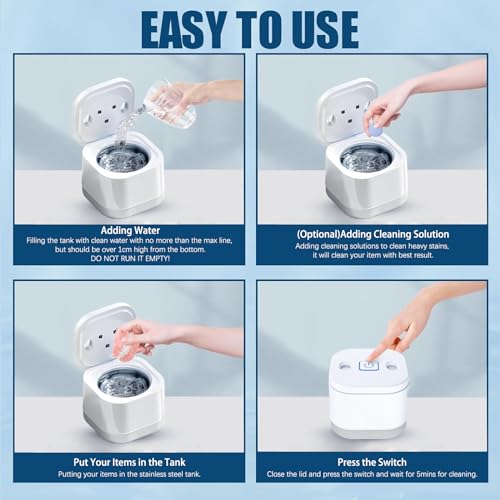 EASY TO USE

Adding Water
Filling the tank with clean water with no more than the max line, but should be over 1cm high from the bottom.
DO NOT RUN IT EMPTY!

(Optional)Adding Cleaning Solution
Adding cleaning solutions to clean heavy stains, it will clean your item with best result.

Put Your Items in the Tank
Putting your items in the stainless steel tank.

Press the Switch
Close the lid and press the switch and wait for 5mins for cleaning.