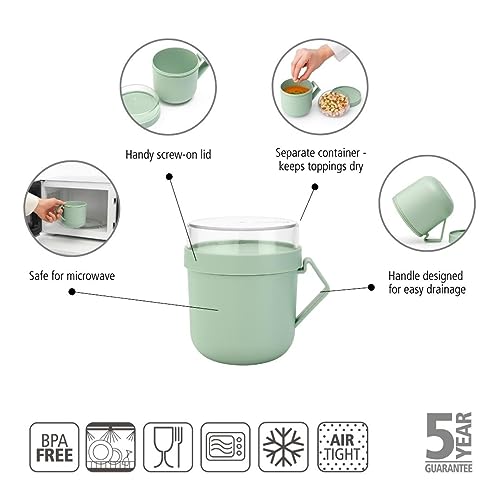 Handy screw-on lid

Separate container - keeps toppings dry

Safe for microwave

Handle designed for easy drainage

BPA FREE

AIR TIGHT

5 YEAR GUARANTEE