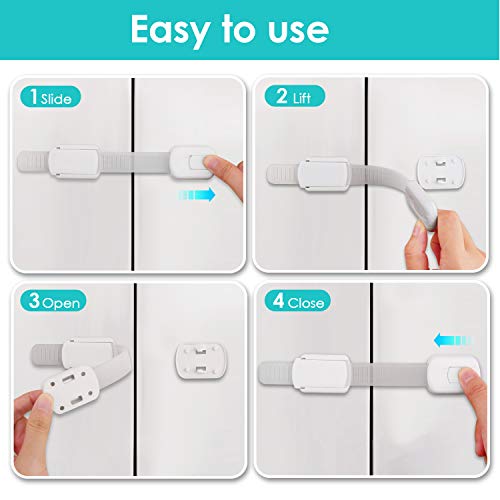 Easy to use

1 Slide

2 Lift

3 Open

4 Close