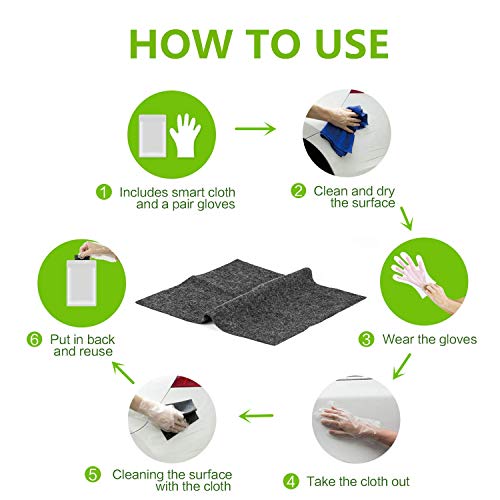 HOW TO USE

1 Includes smart cloth and a pair gloves

2 Clean and dry the surface

3 Wear the gloves

4 Take the cloth out

5 Cleaning the surface with the cloth

6 Put in back and reuse