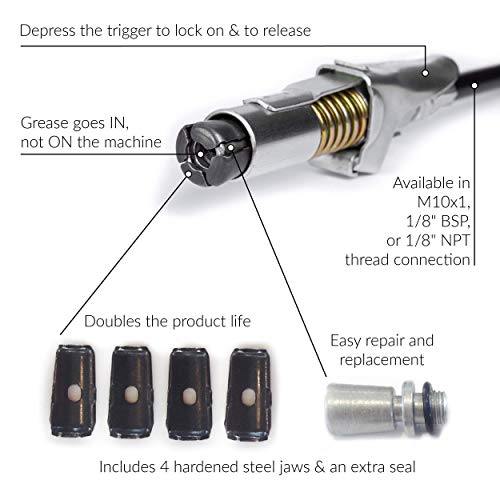 Depress the trigger to lock on & to release

Grease goes IN,
not ON the machine

Available in
M10x1,
1/8" BSP,
or 1/8" NPT
thread connection

Doubles the product life

Easy repair and
replacement

Includes 4 hardened steel jaws & an extra seal