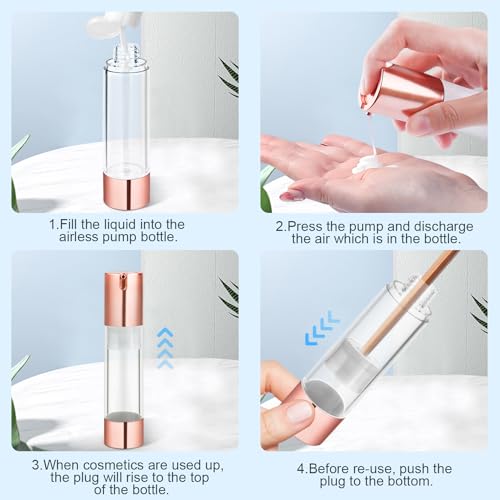 1.Fill the liquid into the airless pump bottle.

2.Press the pump and discharge the air which is in the bottle.

3.When cosmetics are used up, the plug will rise to the top of the bottle.

4.Before re-use, push the plug to the bottom.