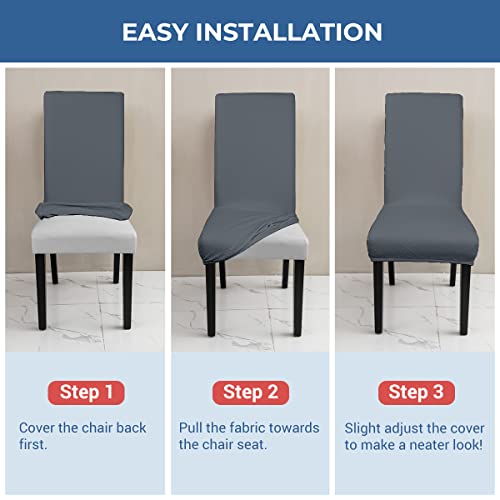 EASY INSTALLATION

Step 1

Cover the chair back first.

Step 2

Pull the fabric towards the chair seat.

Step 3

Slight adjust the cover to make a neater look!