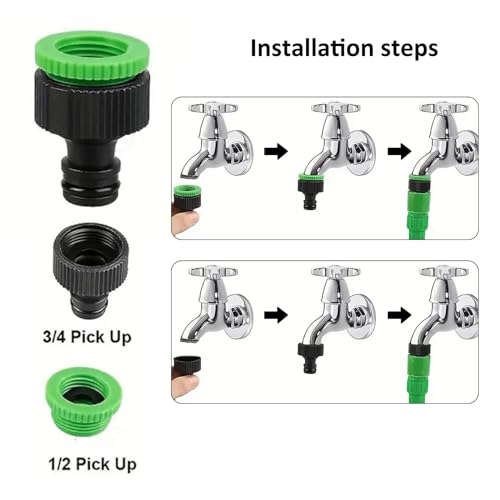 Installation steps

3/4 Pick Up

1/2 Pick Up