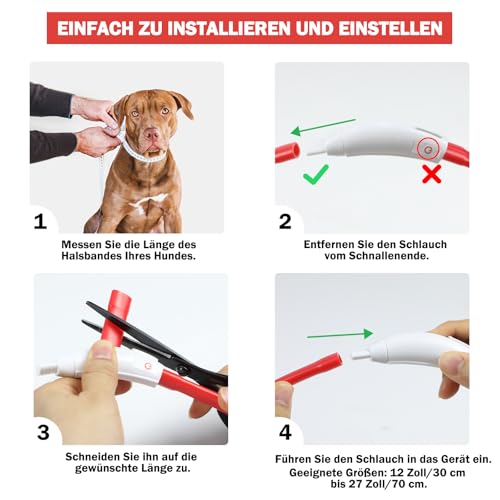 EINFACH ZU INSTALLIEREN UND EINSTELLEN

1
Messen Sie die Länge des Halsbandes Ihres Hundes.

2
Entfernen Sie den Schlauch vom Schnallenende.

3
Schneiden Sie ihn auf die gewünschte Länge zu.

4
Führen Sie den Schlauch in das Gerät ein.
Geeignete Größen: 12 Zoll/30 cm bis 27 Zoll/70 cm.