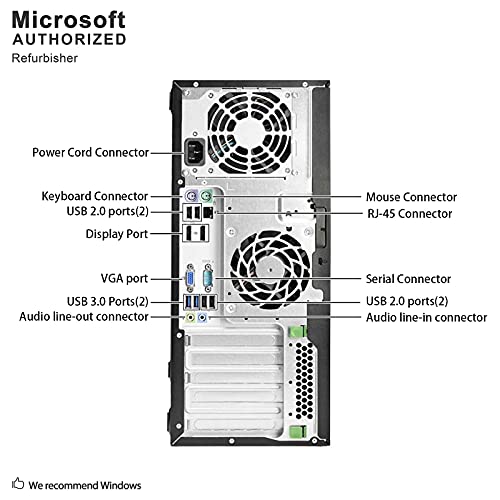 Microsoft
AUTHORIZED
Refurbisher

Power Cord Connector

Keyboard Connector
USB 2.0 ports(2)

Display Port

VGA port
USB 3.0 Ports(2)
Audio line-out connector

Mouse Connector
RJ-45 Connector

Serial Connector
USB 2.0 ports(2)
Audio line-in connector

We recommend Windows