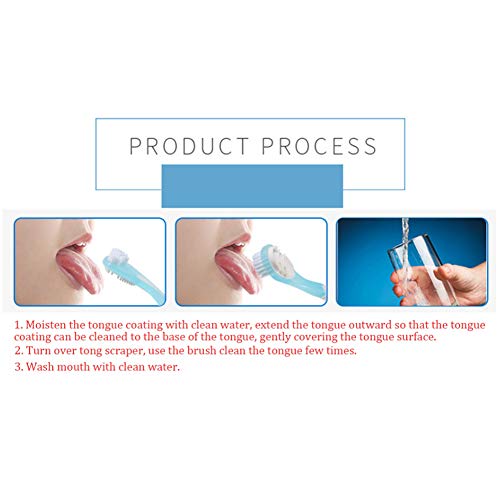 PRODUCT PROCESS

1. Moisten the tongue coating with clean water, extend the tongue outward so that the tongue coating can be cleaned to the base of the tongue, gently covering the tongue surface.

2. Turn over tong scraper, use the brush clean the tongue few times.

3. Wash mouth with clean water.