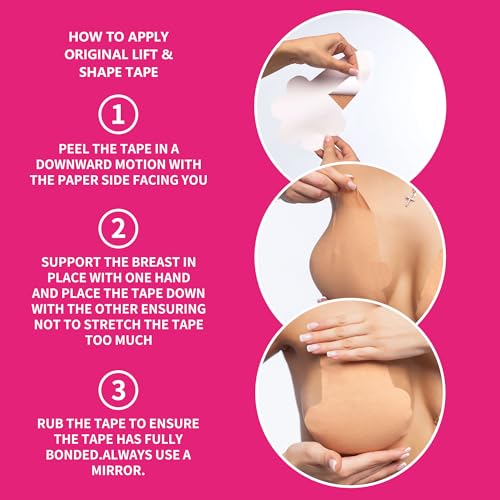 HOW TO APPLY ORIGINAL LIFT & SHAPE TAPE

1

PEEL THE TAPE IN A DOWNWARD MOTION WITH THE PAPER SIDE FACING YOU

2

SUPPORT THE BREAST IN PLACE WITH ONE HAND AND PLACE THE TAPE DOWN WITH THE OTHER ENSURING NOT TO STRETCH THE TAPE TOO MUCH

3

RUB THE TAPE TO ENSURE THE TAPE HAS FULLY BONDED.ALWAYS USE A MIRROR.