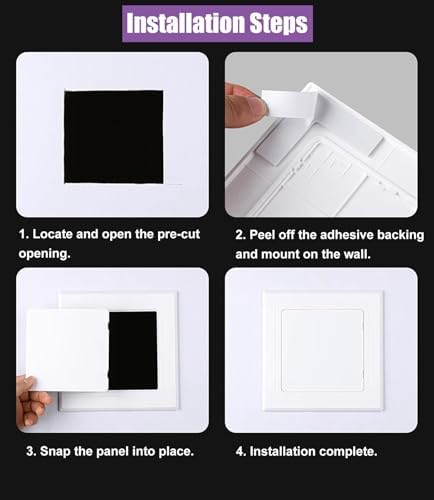 Installation Steps

1. Locate and open the pre-cut opening.

2. Peel off the adhesive backing and mount on the wall.

3. Snap the panel into place.

4. Installation complete.