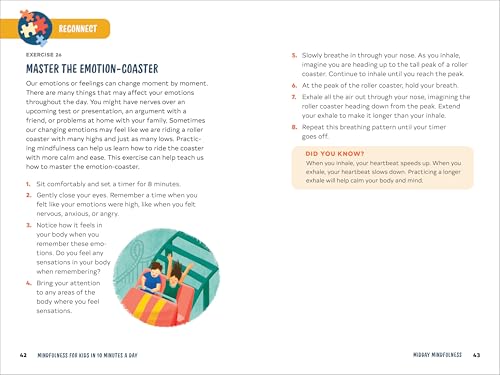 RECONNECT

EXERCISE 26

MASTER THE EMOTION-COASTER

Our emotions or feelings can change moment by moment. There are many things that may affect your emotions throughout the day. You might have nerves over an upcoming test or presentation, an argument with a friend, or problems at home with your family. Sometimes our changing emotions may feel like we are riding a roller coaster with many highs and just as many lows. Practicing mindfulness can help us learn how to ride the coaster with more calm and ease. This exercise can help teach us how to master the emotion-coaster.

1. Sit comfortably and set a timer for 8 minutes.
2. Gently close your eyes. Remember a time when you felt like your emotions were high, like when you felt nervous, anxious, or angry.
3. Notice how it feels in your body when you remember these emotions. Do you feel any sensations in your body when remembering?
4. Bring your attention to any areas of the body where you feel sensations.
5. Slowly breathe in through your nose. As you inhale, imagine you are heading up to the tall peak of a roller coaster. Continue to inhale until you reach the peak.
6. At the peak of the roller coaster, hold your breath.
7. Exhale all the air out through your nose, imagining the roller coaster heading down from the peak. Extend your exhale to make it longer than your inhale.
8. Repeat this breathing pattern until your timer goes off.

DID YOU KNOW?
When you inhale, your heartbeat speeds up. When you exhale, your heartbeat slows down. Practicing a longer exhale will help calm your body and mind.

42 MINDFULNESS FOR KIDS IN 10 MINUTES A DAY

MIDDAY MINDFULNESS 43