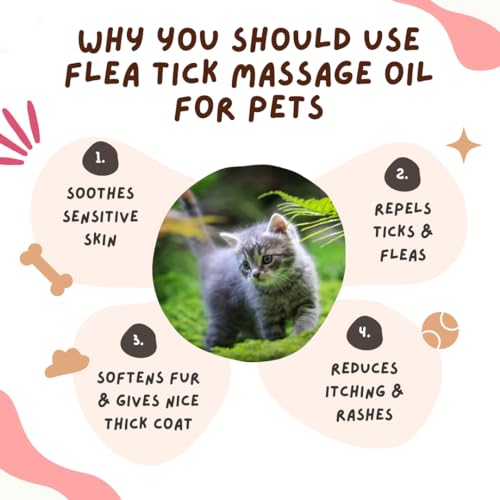 WHY YOU SHOULD USE FLEA TICK MASSAGE OIL FOR PETS

1.
SOOTHES SENSITIVE SKIN

2.
REPELS TICKS & FLEAS

3.
SOFTENS FUR & GIVES NICE THICK COAT

4.
REDUCES ITCHING & RASHES