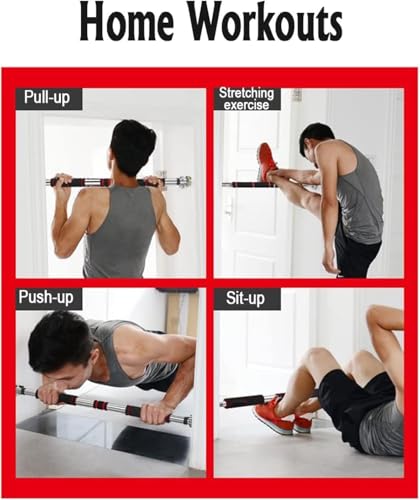 Home Workouts

Pull-up

Stretching exercise

Push-up

Sit-up