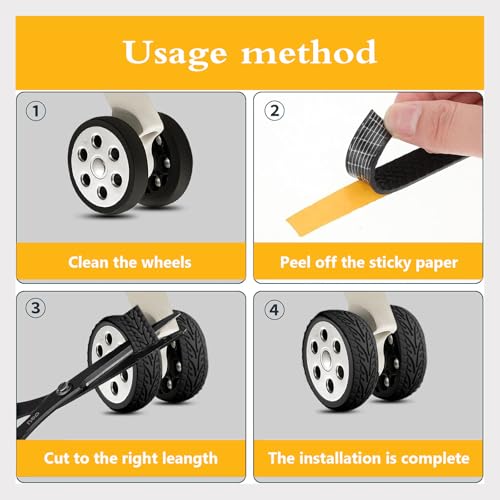 Usage method

①
Clean the wheels

②
Peel off the sticky paper

③
Cut to the right leangth

④
The installation is complete