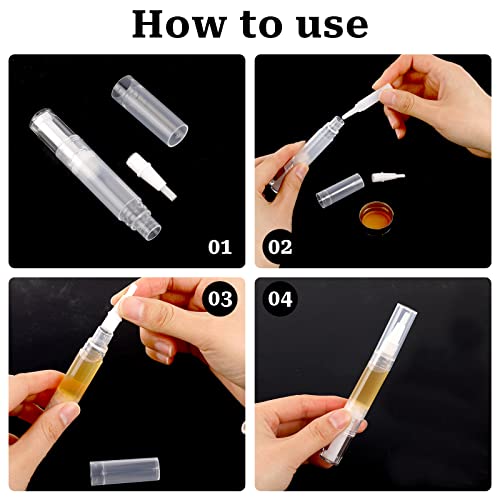 How to use

01

02

03

04