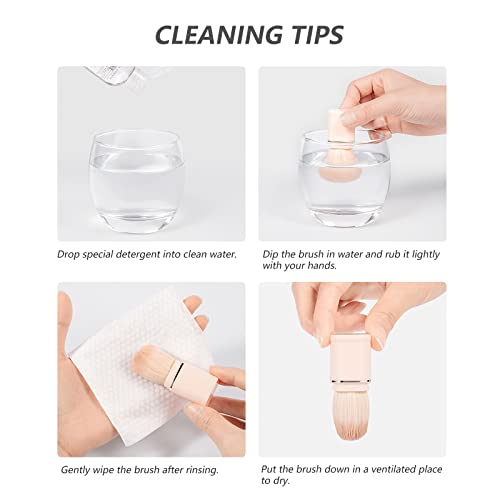 CLEANING TIPS

Drop special detergent into clean water.

Dip the brush in water and rub it lightly with your hands.

Gently wipe the brush after rinsing.

Put the brush down in a ventilated place to dry.